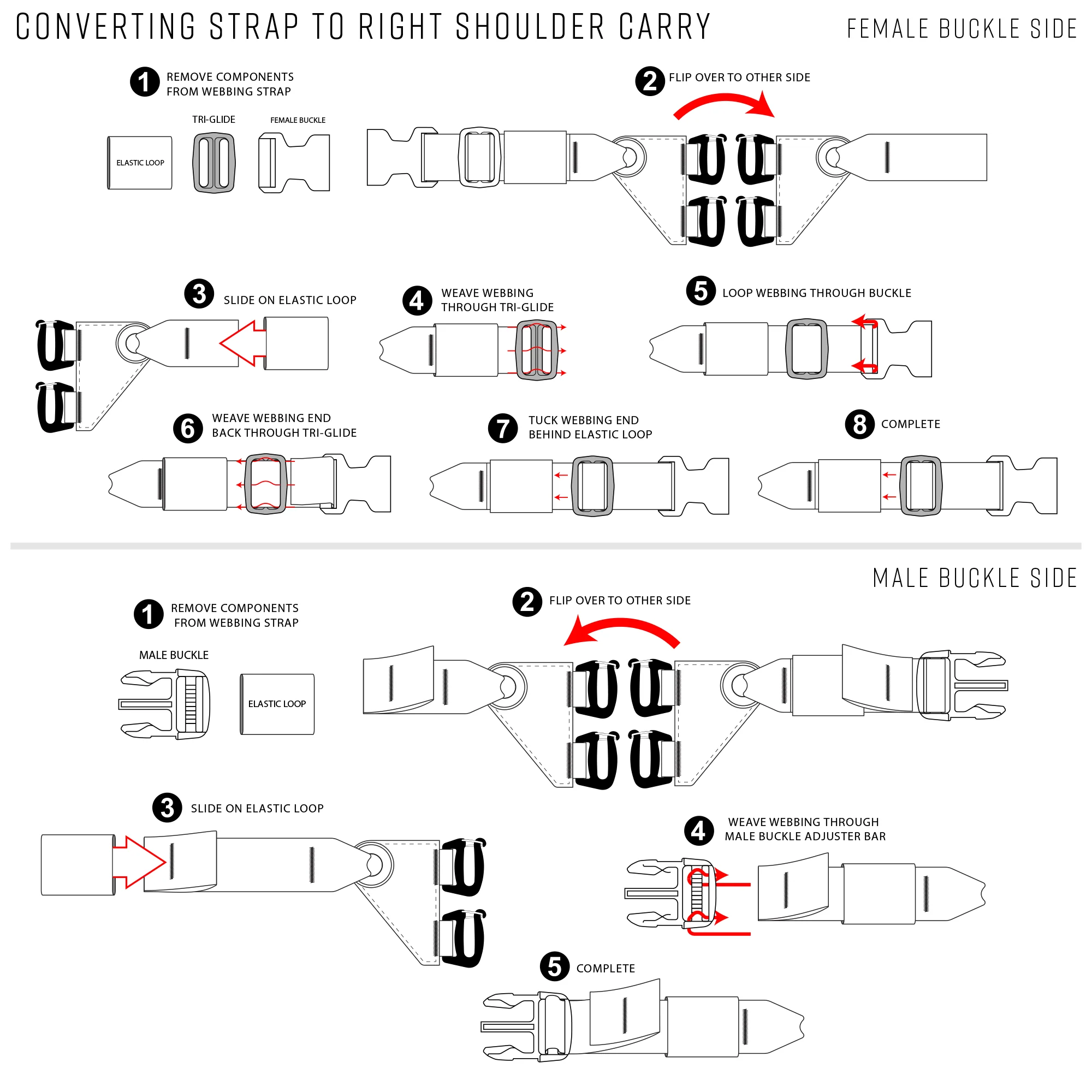 CONVERTING STRAP TO RIGHT SHOULDER CARRY

FEMALE BUCKLE SIDE

1 REMOVE COMPONENTS FROM WEBBING STRAP

ELASTIC LOOP

TRI-GLIDE

FEMALE BUCKLE

2 FLIP OVER TO OTHER SIDE

3 SLIDE ON ELASTIC LOOP

4 WEAVE WEBBING THROUGH TRI-GLIDE

5 LOOP WEBBING THROUGH BUCKLE

6 WEAVE WEBBING END BACK THROUGH TRI-GLIDE

7 TUCK WEBBING END BEHIND ELASTIC LOOP

8 COMPLETE

MALE BUCKLE SIDE

1 REMOVE COMPONENTS FROM WEBBING STRAP

MALE BUCKLE

ELASTIC LOOP

2 FLIP OVER TO OTHER SIDE

3 SLIDE ON ELASTIC LOOP

4 WEAVE WEBBING THROUGH MALE BUCKLE ADJUSTER BAR

5 COMPLETE